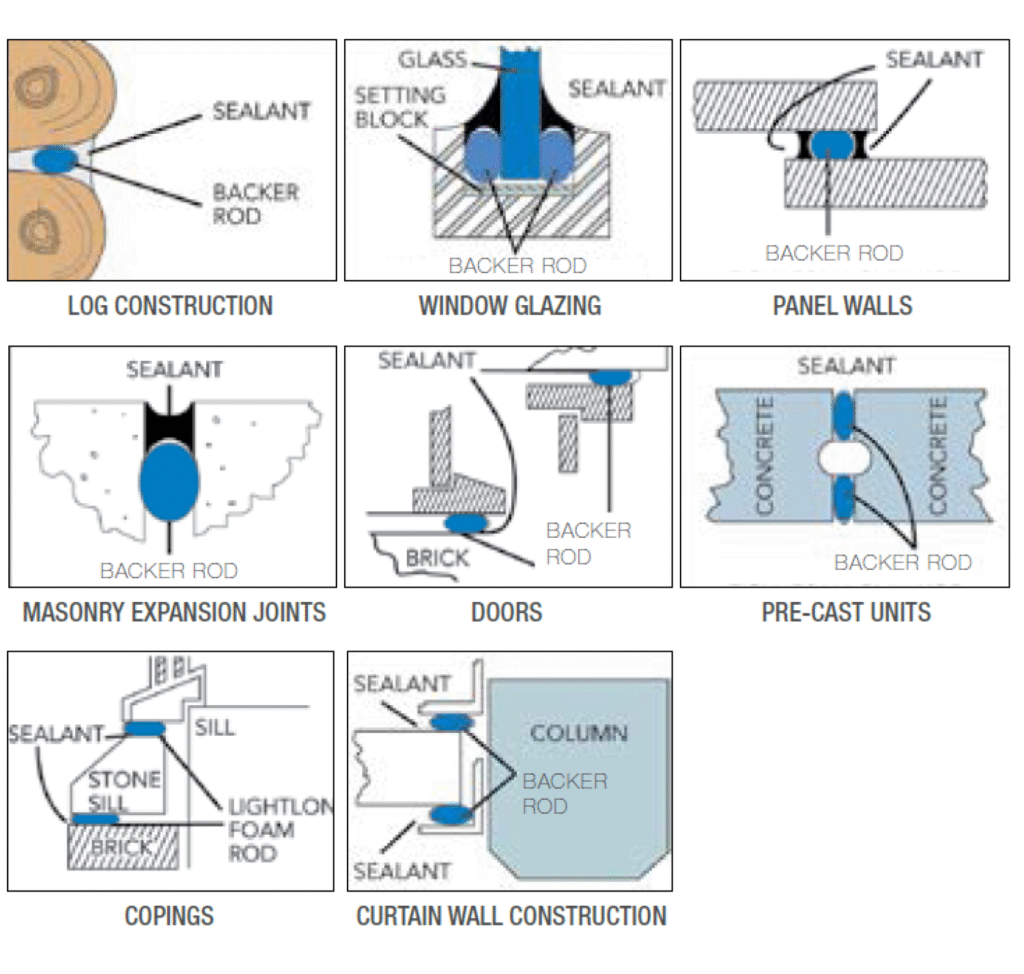 SEALANT
BACKER ROD
LOG CONSTRUCTION

GLASS
SETTING BLOCK
SEALANT
BACKER ROD
WINDOW GLAZING

SEALANT
BACKER ROD
PANEL WALLS

SEALANT
BACKER ROD
MASONRY EXPANSION JOINTS

SEALANT
BRICK
BACKER ROD
DOORS

SEALANT
CONCRETE
CONCRETE
BACKER ROD
PRE-CAST UNITS

SEALANT
SILL
STONE SILL
BRICK
LIGHTLON FOAM ROD
COPINGS

SEALANT
COLUMN
BACKER ROD
SEALANT
CURTAIN WALL CONSTRUCTION